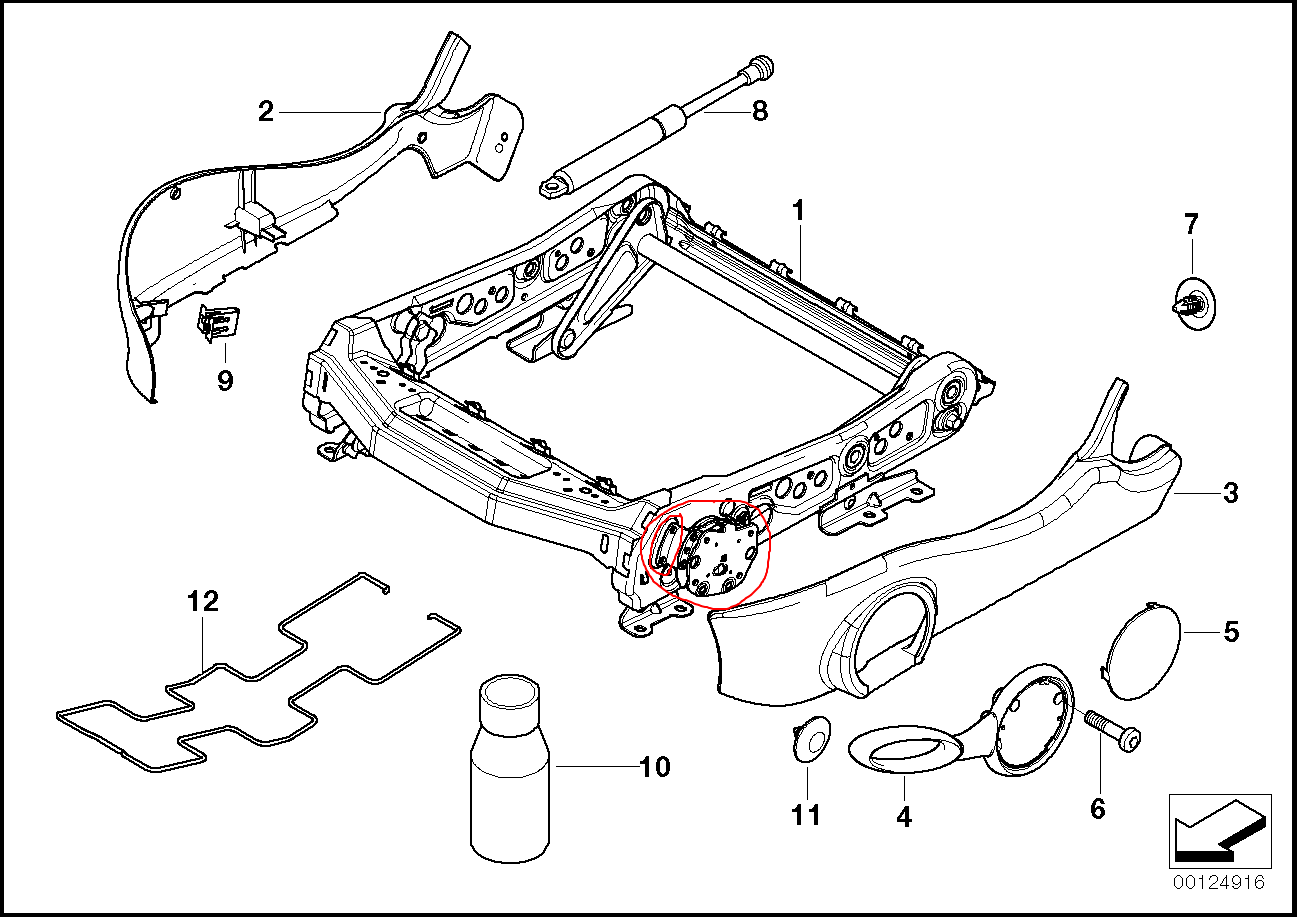 2
8
1
7
9
3
12
5
10
11
4
6
00124916