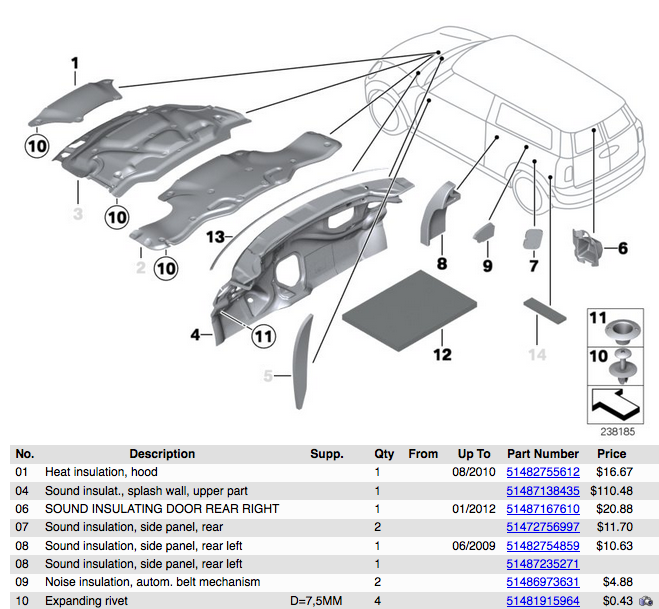 1
10
3
10
2
10
13
4
11
5
8
9
7
6
12
14
11
10
238185

| No. | Description | Supp. | Qty | From | Up To | Part Number | Price |
|---|---|---|---|---|---|---|---|
| 01 | Heat insulation, hood | | 1 | | 08/2010 | 51482755612 | $16.67 |
| 04 | Sound insulat., splash wall, upper part | | 1 | | | 51487138435 | $110.48 |
| 06 | SOUND INSULATING DOOR REAR RIGHT | | 1 | | 01/2012 | 51487167610 | $20.88 |
| 07 | Sound insulation, side panel, rear | | 2 | | | 51472756997 | $11.70 |
| 08 | Sound insulation, side panel, rear left | | 1 | | 06/2009 | 51482754859 | $10.63 |
| 08 | Sound insulation, side panel, rear left | | 1 | | | 51487235271 | |
| 09 | Noise insulation, autom. belt mechanism | | 2 | | | 51486973631 | $4.88 |
| 10 | Expanding rivet | D=7,5MM | 4 | | | 51481915964 | $0.43 |