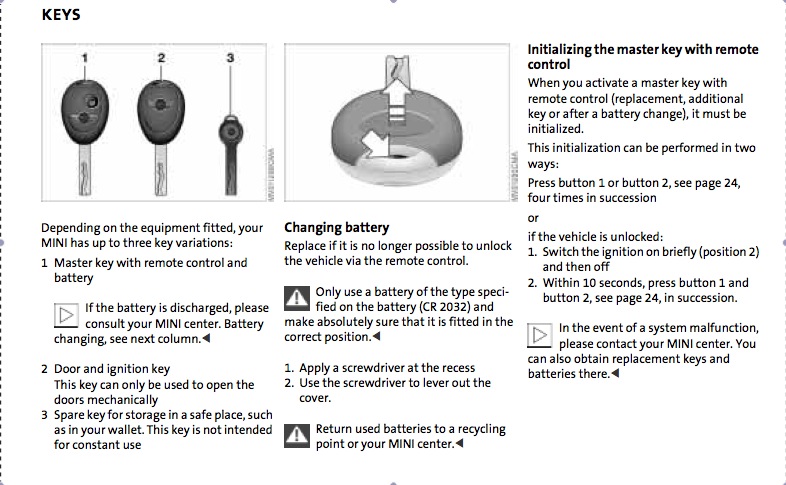 KEYS

1 2 3

Depending on the equipment fitted, your MINI has up to three key variations:

1 Master key with remote control and battery

If the battery is discharged, please consult your MINI center. Battery changing, see next column.◀

2 Door and ignition key
This key can only be used to open the doors mechanically

3 Spare key for storage in a safe place, such as in your wallet. This key is not intended for constant use

Changing battery

Replace if it is no longer possible to unlock the vehicle via the remote control.

Only use a battery of the type specified on the battery (CR 2032) and make absolutely sure that it is fitted in the correct position.◀

1. Apply a screwdriver at the recess
2. Use the screwdriver to lever out the cover.

Return used batteries to a recycling point or your MINI center.◀

Initializing the master key with remote control

When you activate a master key with remote control (replacement, additional key or after a battery change), it must be initialized.

This initialization can be performed in two ways:

Press button 1 or button 2, see page 24, four times in succession

or

if the vehicle is unlocked:

1. Switch the ignition on briefly (position 2) and then off
2. Within 10 seconds, press button 1 and button 2, see page 24, in succession.

In the event of a system malfunction, please contact your MINI center. You can also obtain replacement keys and batteries there.◀